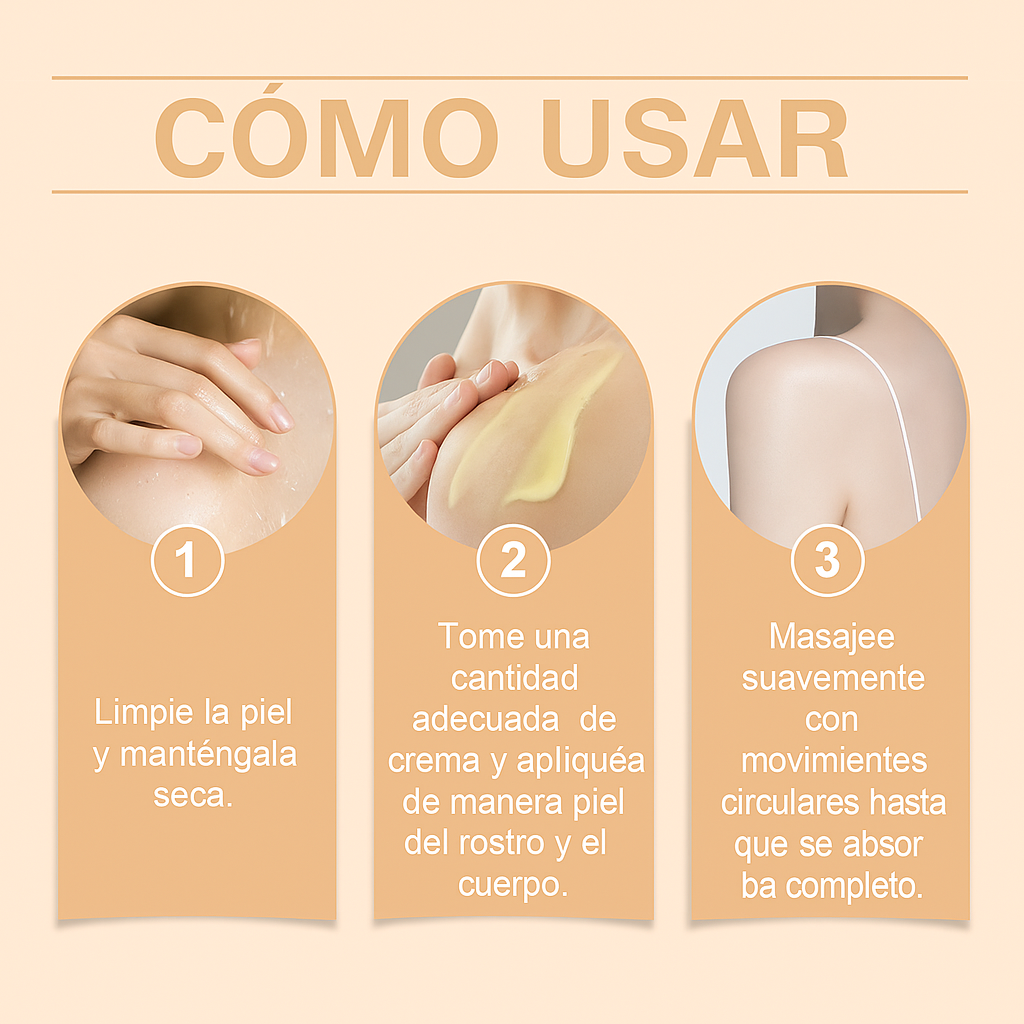 CÓMO USAR

1

Limpie la piel y manténgala seca.

2

Tome una cantidad adecuada de crema y apliquéa de manera piel del rostro y el cuerpo.

3

Masajee suavemente con movimientes circulares hasta que se absor ba completo.