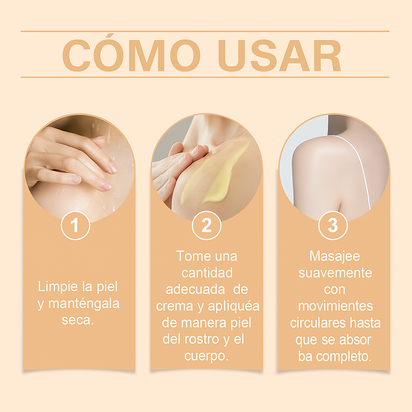 CÓMO USAR

1

Limpie la piel y manténgala seca.

2

Tome una cantidad adecuada de crema y apliquéa de manera piel del rostro y el cuerpo.

3

Masajee suavemente con movimientes circulares hasta que se absor ba completo.