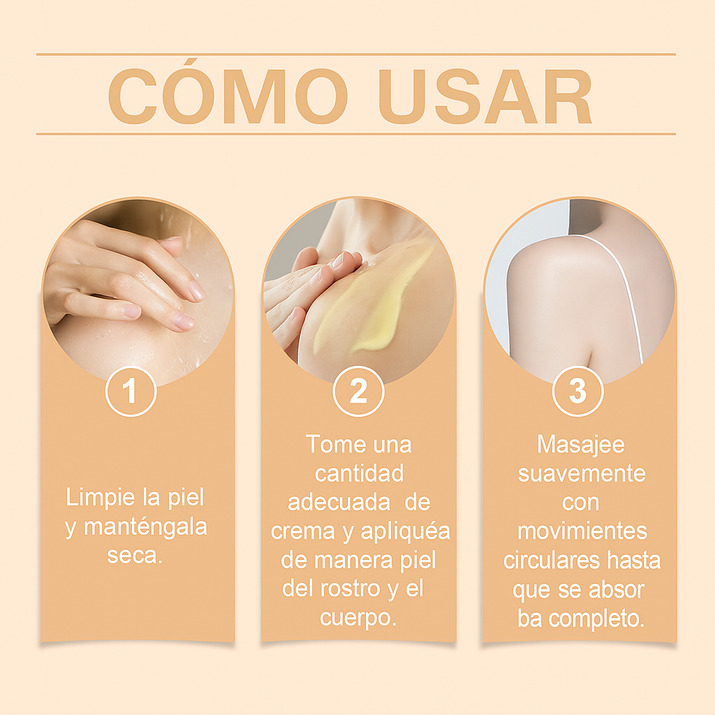 CÓMO USAR

1

Limpie la piel y manténgala seca.

2

Tome una cantidad adecuada de crema y apliquéa de manera piel del rostro y el cuerpo.

3

Masajee suavemente con movimientes circulares hasta que se absor ba completo.